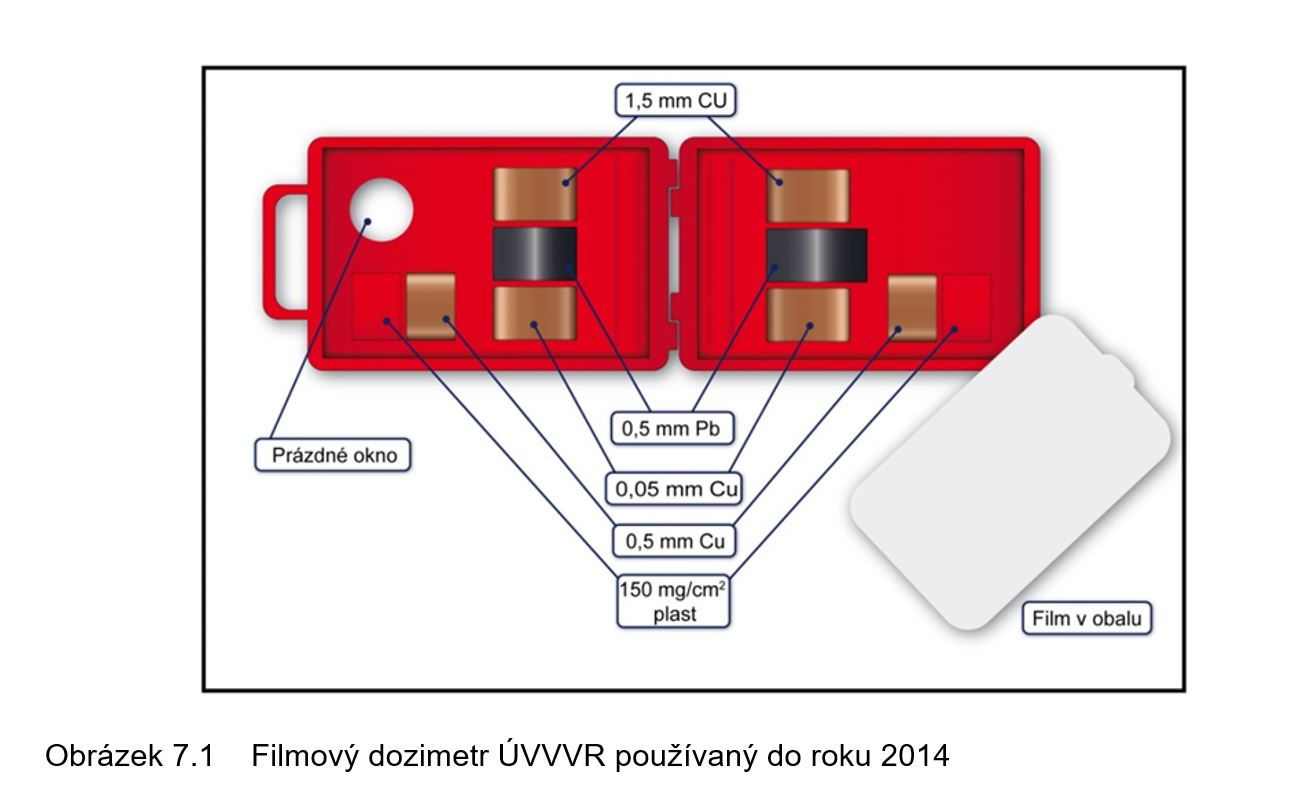 1,5 mm CU

Prázdné okno

0,5 mm Pb

0,05 mm Cu

0,5 mm Cu

150 mg/cm$^2$ plast

Film v obalu

Obrázek 7.1 Filmový dozimetr ÚVVVR používaný do roku 2014